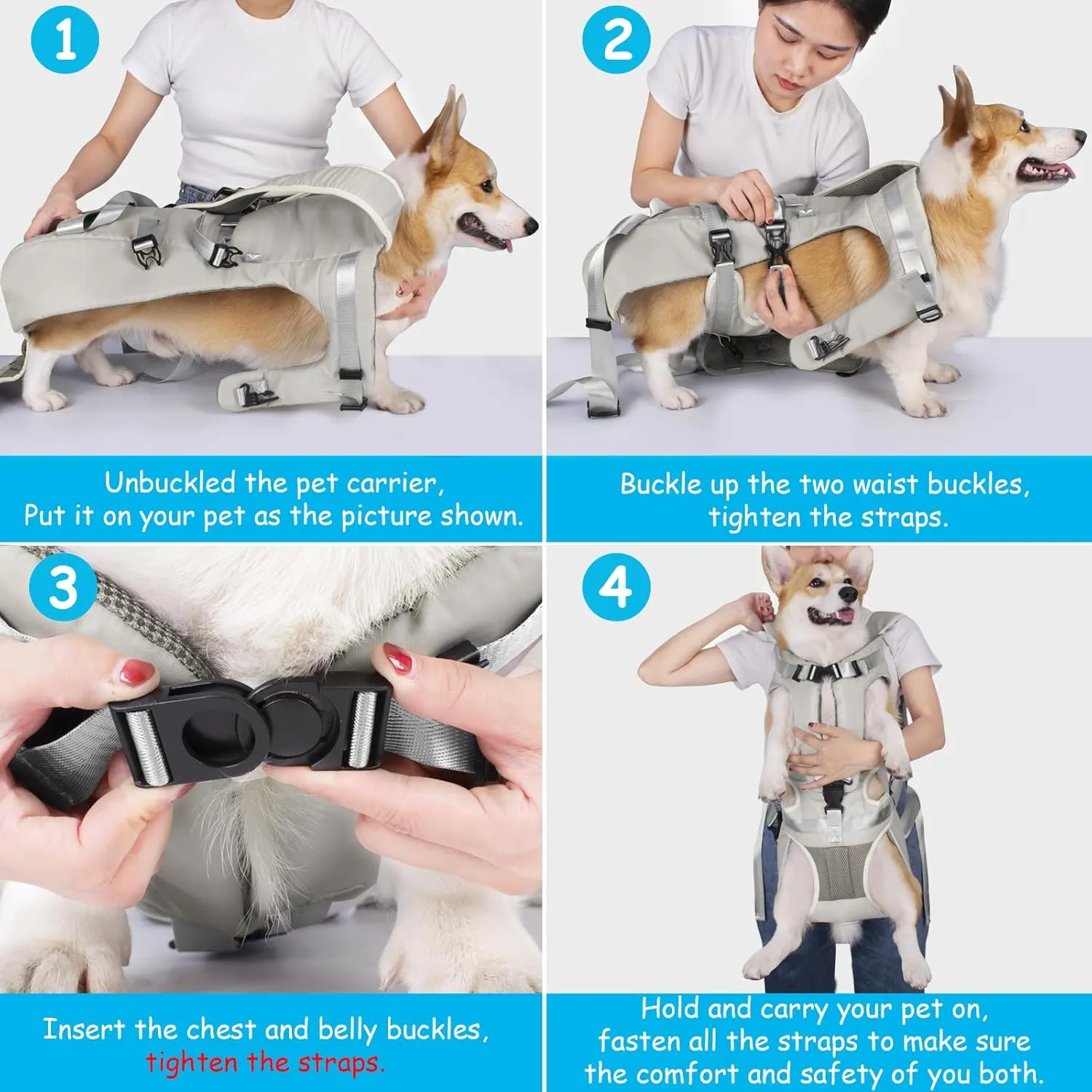 1

Unbuckled the pet carrier,
Put it on your pet as the picture shown.

2

Buckle up the two waist buckles,
tighten the straps.

3

Insert the chest and belly buckles,
tighten the straps.

4

Hold and carry your pet on,
fasten all the straps to make sure
the comfort and safety of you both.