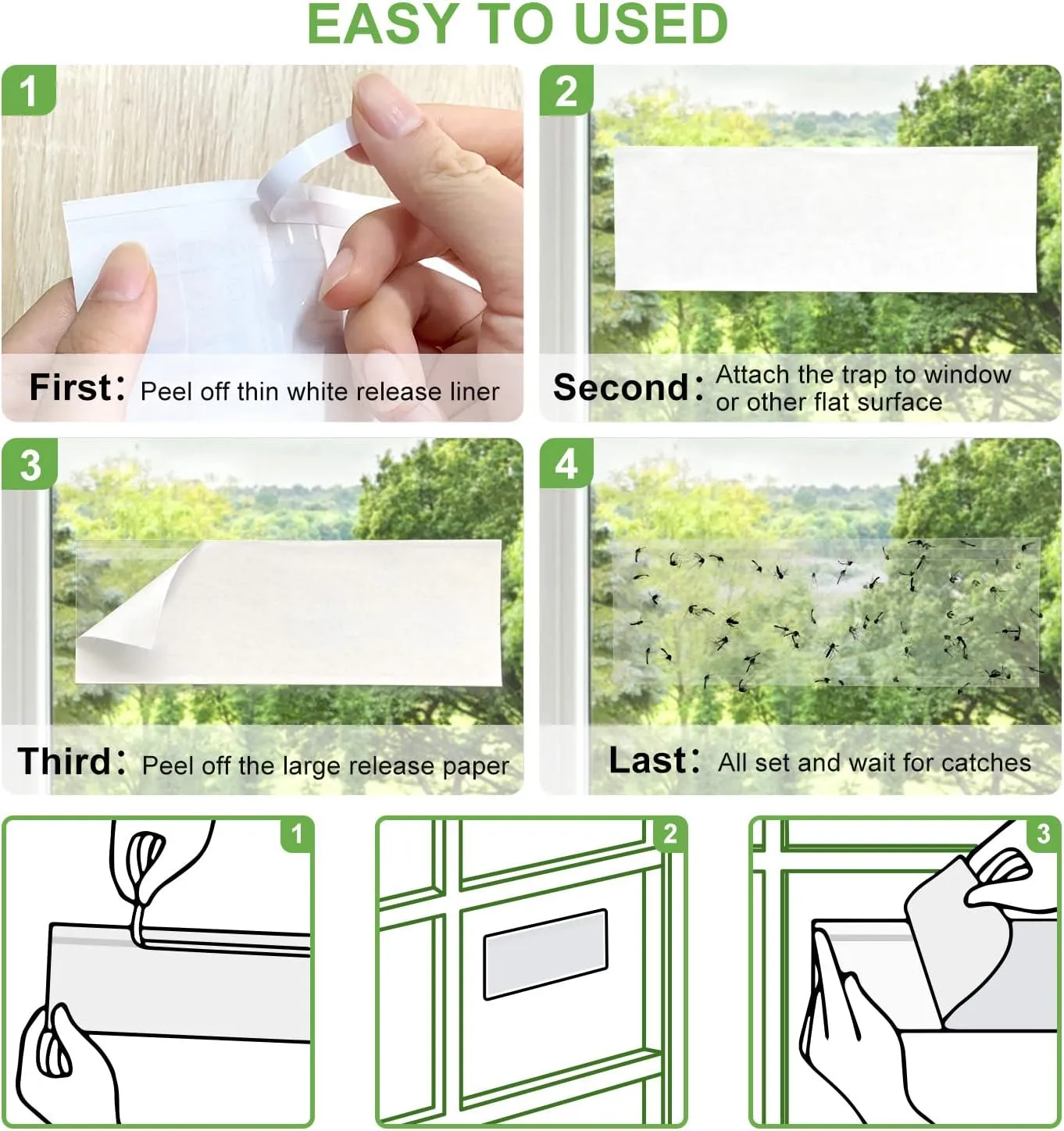 EASY TO USED

1

First: Peel off thin white release liner

2

Second: Attach the trap to window or other flat surface

3

Third: Peel off the large release paper

4

Last: All set and wait for catches

1

2

3